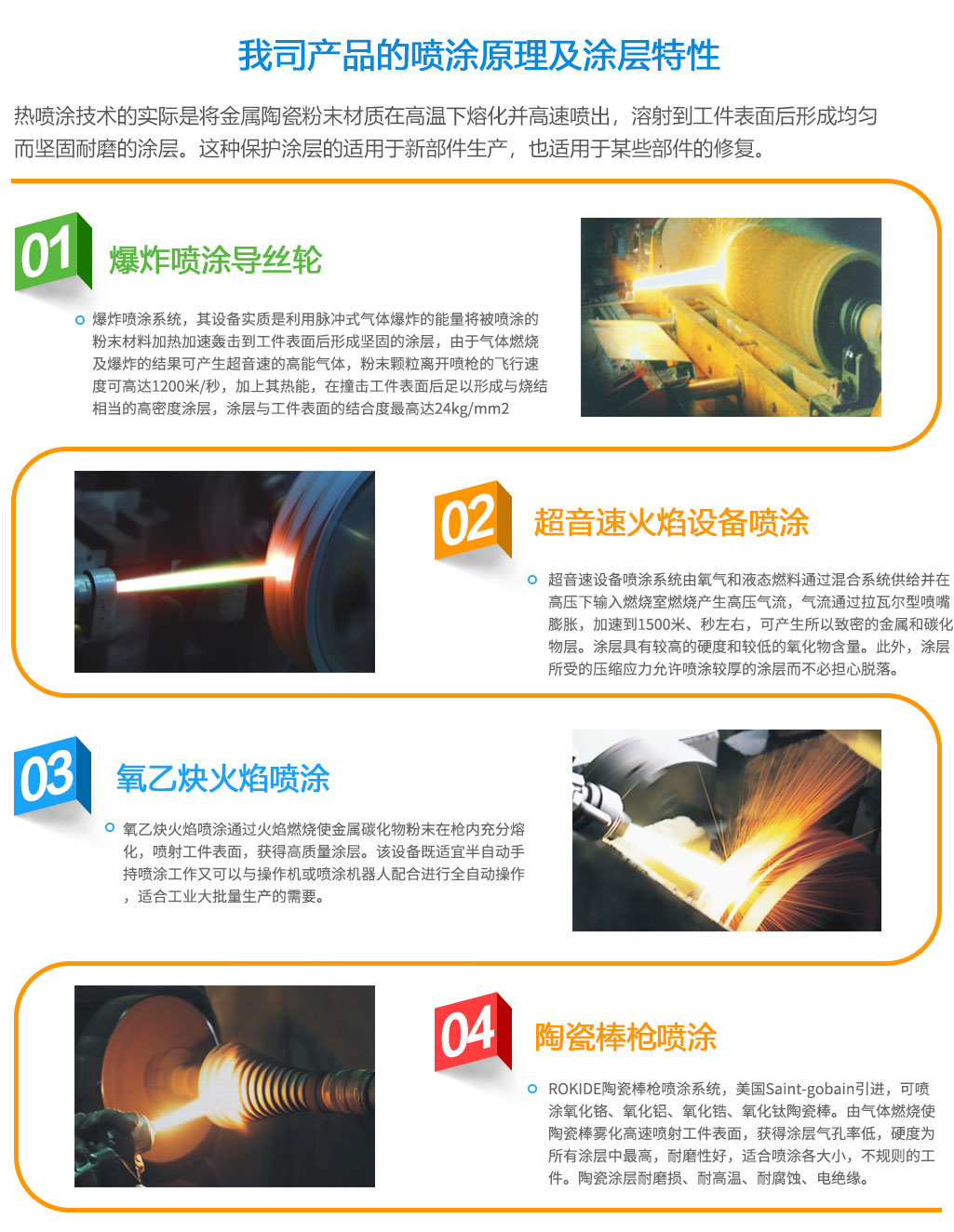 我司产品的喷涂原理及涂层特性

热喷涂技术的实际是将金属陶瓷粉末材质在高温下熔化并高速喷出，溶射到工件表面后形成均匀而坚固耐磨的涂层。这种保护涂层的适用于新部件生产，也适用于某些部件的修复。

01

爆炸喷涂导丝轮

爆炸喷涂系统，其设备实质是利用脉冲式气体爆炸的能量将被喷涂的粉末材料加热加速轰击到工件表面后形成坚固的涂层，由于气体燃烧及爆炸的结果可产生超音速的高能气体，粉末颗粒离开喷枪的飞行速度可高达1200米/秒，加上其热能，在撞击工件表面后足以形成与烧结相当的高密度涂层，涂层与工件表面的结合度最高达24kg/mm2

02

超音速火焰设备喷涂

超音速设备喷涂系统由氧气和液态燃料通过混合系统供给并在高压下输入燃烧室燃烧产生高压气流，气流通过拉瓦尔型喷嘴膨胀，加速到1500米、秒左右，可产生所以致密的金属和碳化物层。涂层具有较高的硬度和较低的氧化物含量。此外，涂层所受的压缩应力允许喷涂较厚的涂层而不必担心脱落。

03

氧乙炔火焰喷涂

氧乙炔火焰喷涂通过火焰燃烧使金属碳化物粉末在枪内充分熔化，喷射工件表面，获得高质量涂层。该设备既适宜半自动手持喷涂工作又可以与操作机或喷涂机器人配合进行全自动操作，适合工业大批量生产的需要。

04

陶瓷棒枪喷涂

ROKIDE陶瓷棒枪喷涂系统，美国Saint-gobain引进，可喷涂氧化铬、氧化铝、氧化锆、氧化钛陶瓷棒。由气体燃烧使陶瓷棒雾化高速喷射工件表面，获得涂层气孔率低，硬度为所有涂层中最高，耐磨性好，适合喷涂各大小，不规则的工件。陶瓷涂层耐磨损、耐高温、耐腐蚀、电绝缘。